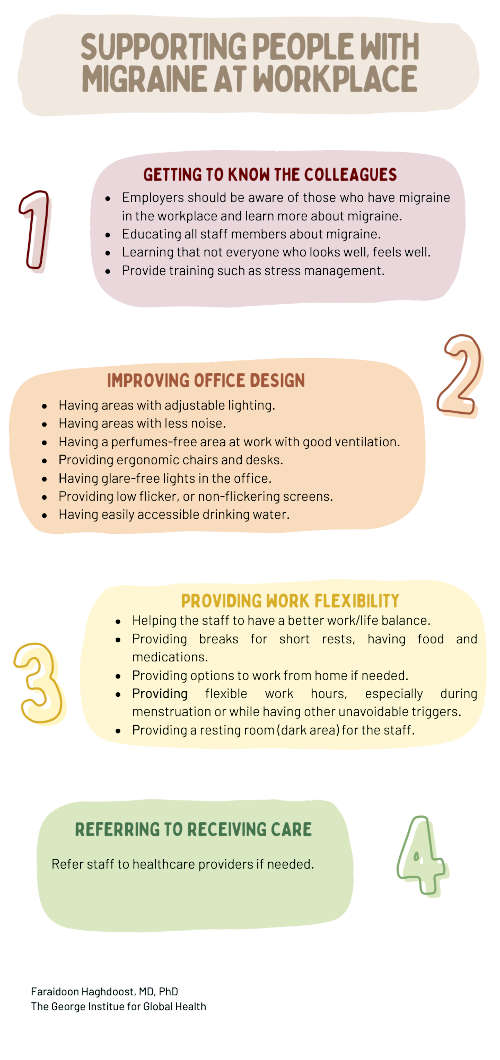 SUPPORTING PEOPLE WITH MIGRAINE AT WORKPLACE

1

GETTING TO KNOW THE COLLEAGUES

- Employers should be aware of those who have migraine in the workplace and learn more about migraine.
- Educating all staff members about migraine.
- Learning that not everyone who looks well, feels well.
- Provide training such as stress management.

2

IMPROVING OFFICE DESIGN

- Having areas with adjustable lighting.
- Having areas with less noise.
- Having a perfumes-free area at work with good ventilation.
- Providing ergonomic chairs and desks.
- Having glare-free lights in the office.
- Providing low flicker, or non-flickering screens.
- Having easily accessible drinking water.

3

PROVIDING WORK FLEXIBILITY

- Helping the staff to have a better work/life balance.
- Providing breaks for short rests, having food and medications.
- Providing options to work from home if needed.
- Providing flexible work hours, especially during menstruation or while having other unavoidable triggers.
- Providing a resting room (dark area) for the staff.

4

REFERRING TO RECEIVING CARE

Refer staff to healthcare providers if needed.

Faraidoon Haghdoost. MD, PhD
The George Institute for Global Health