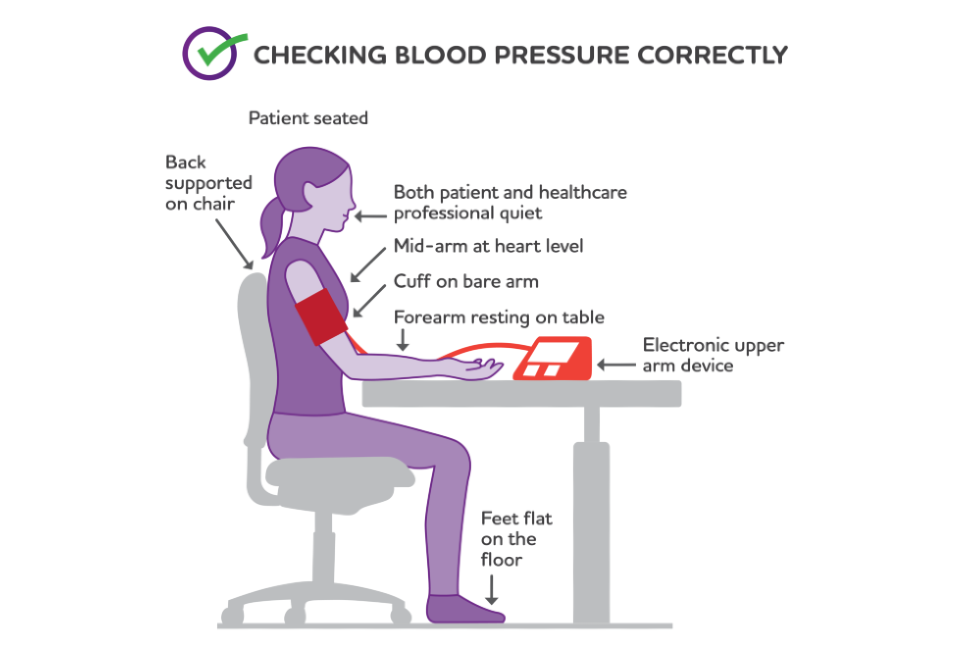 CHECKING BLOOD PRESSURE CORRECTLY

Patient seated

Back supported on chair

Both patient and healthcare professional quiet

Mid-arm at heart level

Cuff on bare arm

Forearm resting on table

Electronic upper arm device

Feet flat on the floor